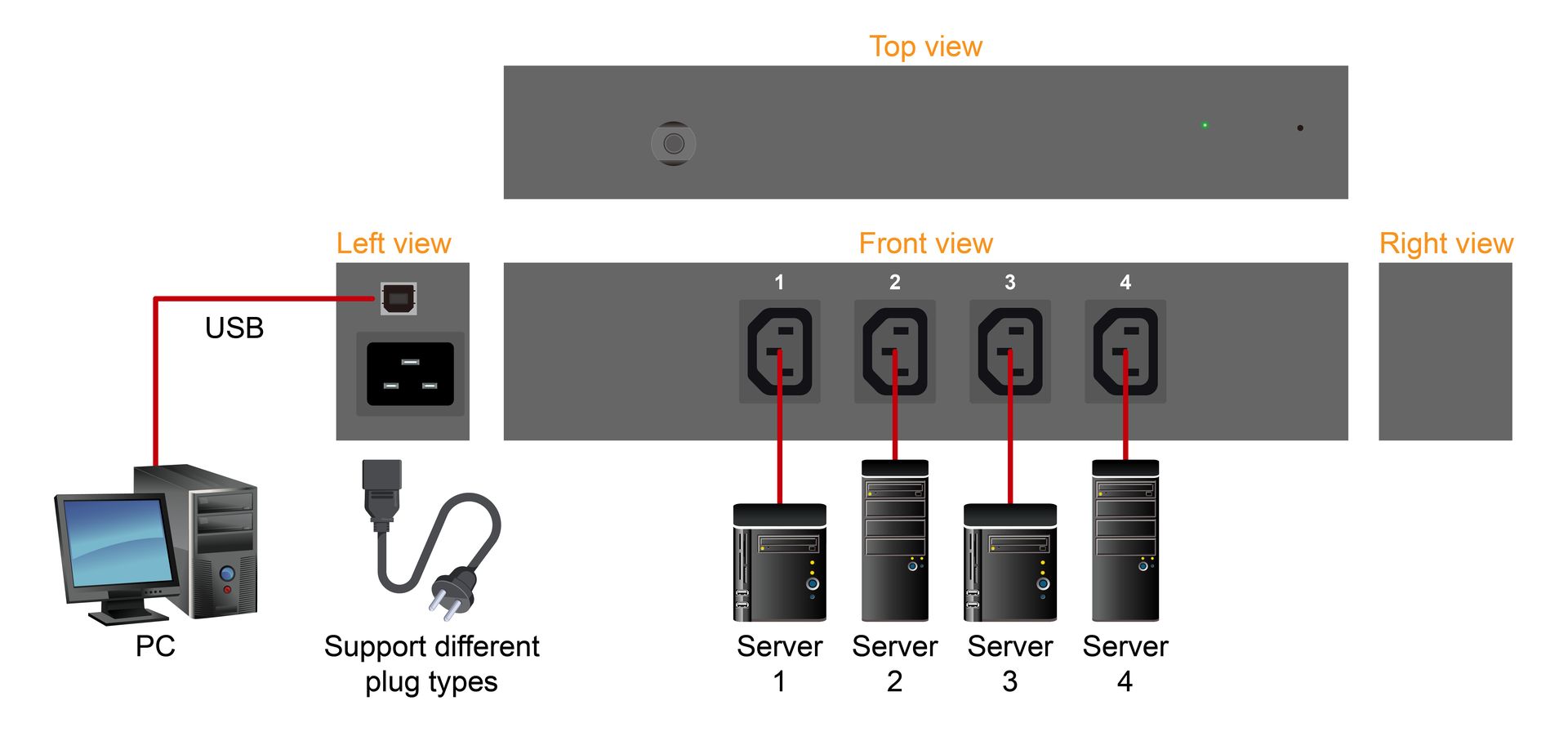 Top view

Left view

Front view

Right view

USB

1 2 3 4

PC

Support different plug types

Server 1

Server 2

Server 3

Server 4